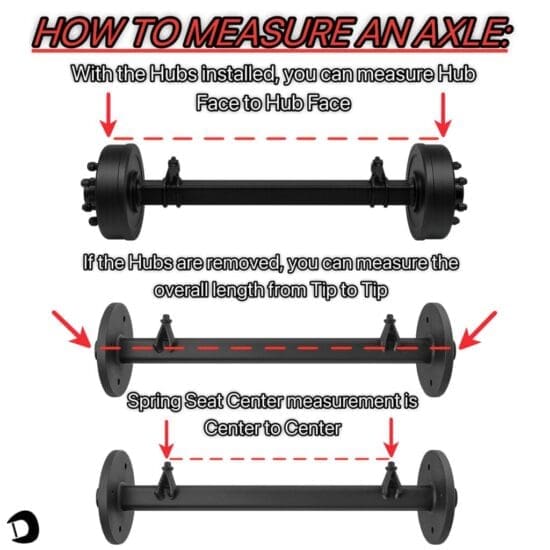 HOW TO MEASURE AN AXLE:

With the Hubs installed, you can measure Hub Face to Hub Face

If the Hubs are removed, you can measure the overall length from Tip to Tip

Spring Seat Center measurement is Center to Center

D